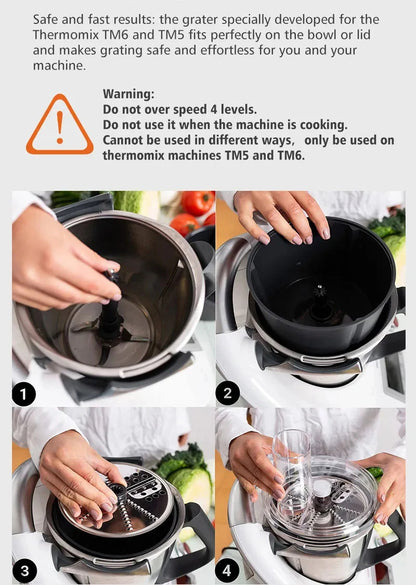 Safe and fast results: the grater specially developed for the Thermomix TM6 and TM5 fits perfectly on the bowl or lid and makes grating safe and effortless for you and your machine.

Warning:
Do not over speed 4 levels.
Do not use it when the machine is cooking.
Cannot be used in different ways, only be used on thermomix machines TM5 and TM6.

1

2

3

4